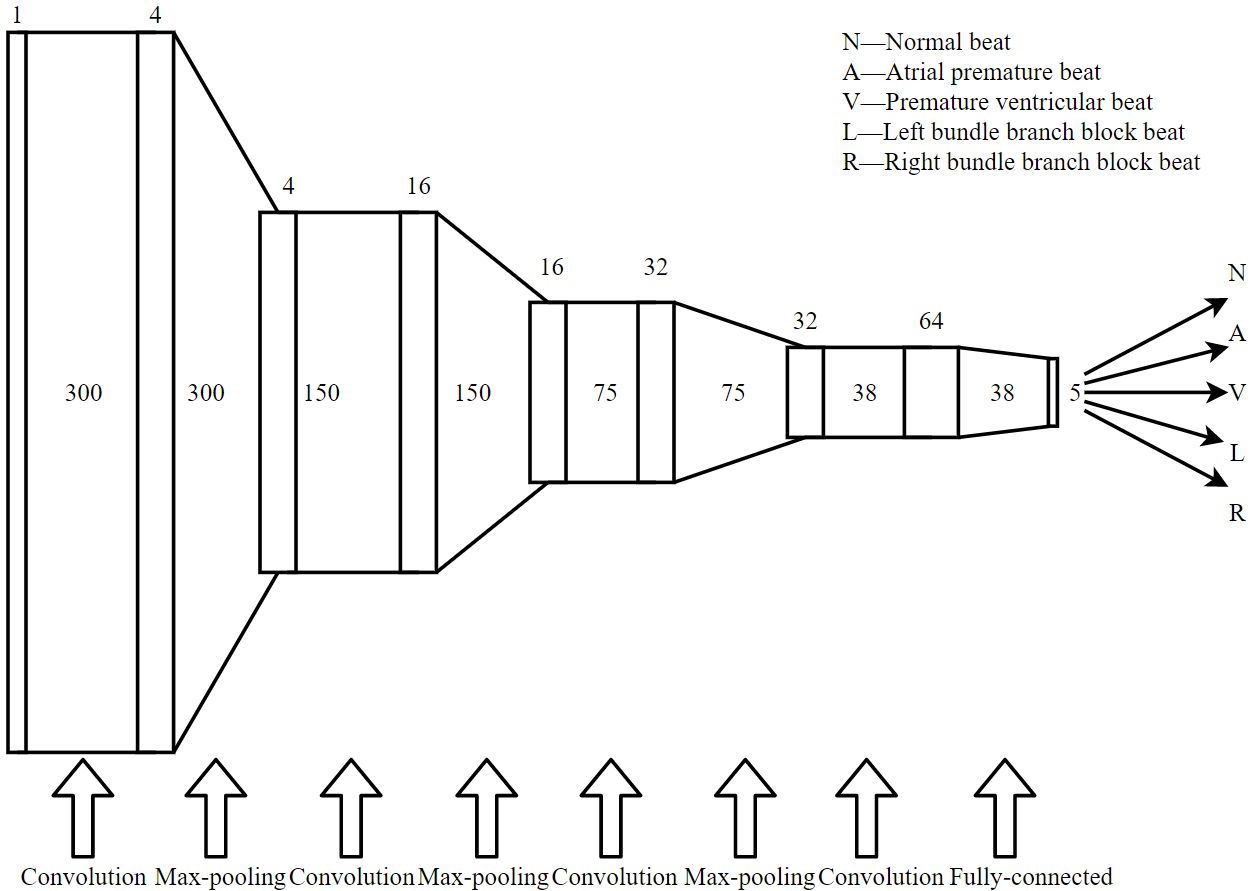 1
4
N—Normal beat
A—Atrial premature beat
V—Premature ventricular beat
L—Left bundle branch block beat
R—Right bundle branch block beat

4
16
16
32
32
64

300
300
150
150
75
75
38
38
5

N
A
V
L
R

Convolution Max-pooling Convolution Max-pooling Convolution Max-pooling Convolution Fully-connected