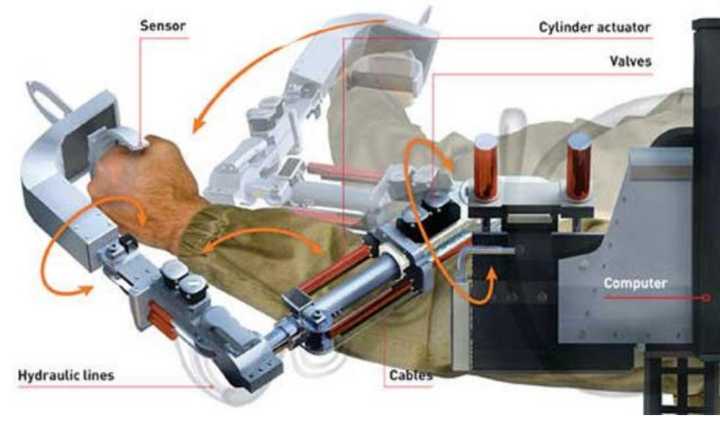 Sensor

Cylinder actuator

Valves

Computer

Hydraulic lines

Cables